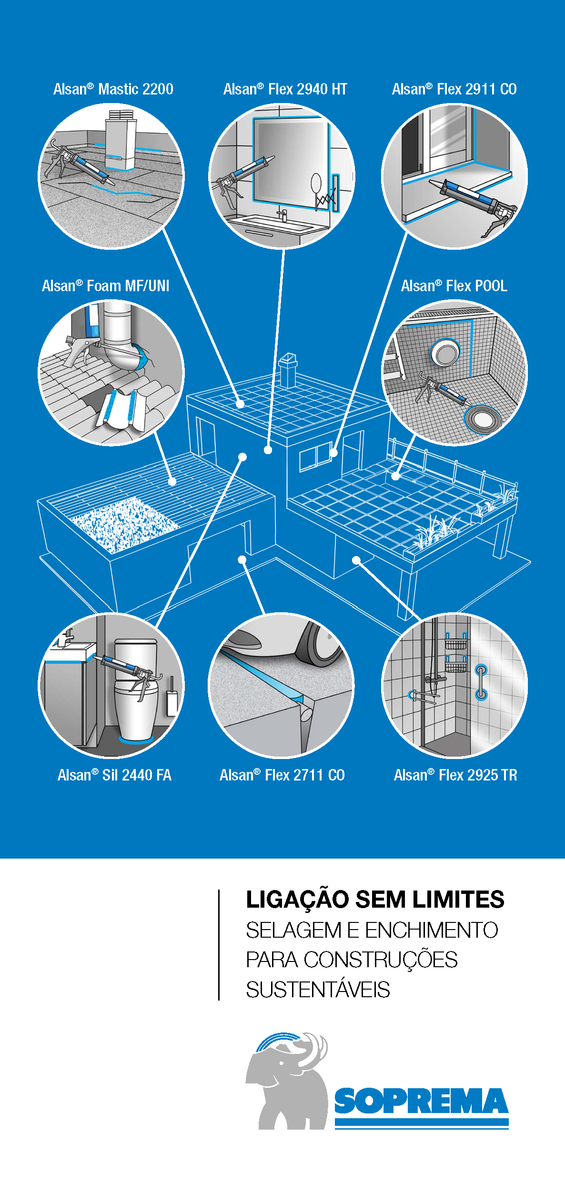 Alsan® Mastic 2200

Alsan® Flex 2940 HT

Alsan® Flex 2911 CO

Alsan® Foam MF/UNI

Alsan® Flex POOL

Alsan® Sil 2440 FA

Alsan® Flex 2711 CO

Alsan® Flex 2925 TR

LIGAÇÃO SEM LIMITES
SELAGEM E ENCHIMENTO PARA CONSTRUÇÕES SUSTENTÁVEIS

SOPREMA