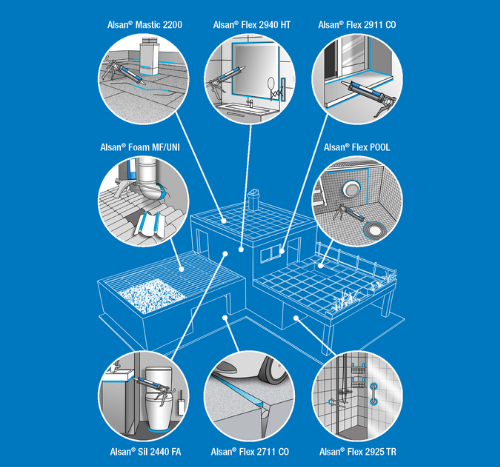 Alsan® Mastic 2200

Alsan® Flex 2940 HT

Alsan® Flex 2911 CO

Alsan® Foam MF/UNI

Alsan® Flex POOL

Alsan® Sil 2440 FA

Alsan® Flex 2711 CO

Alsan® Flex 2925 TR