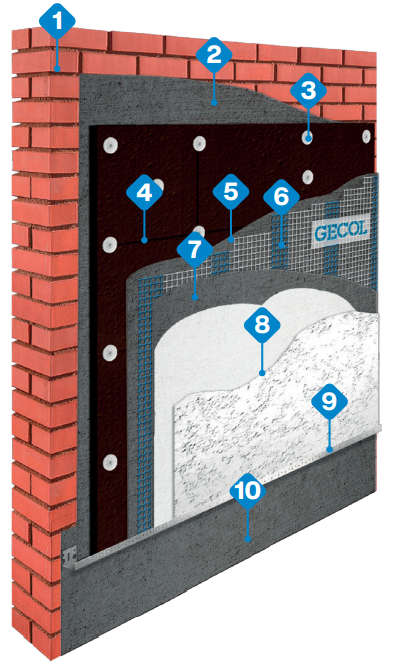 1
2
3
4
5
6
GECOL
7
8
9
10