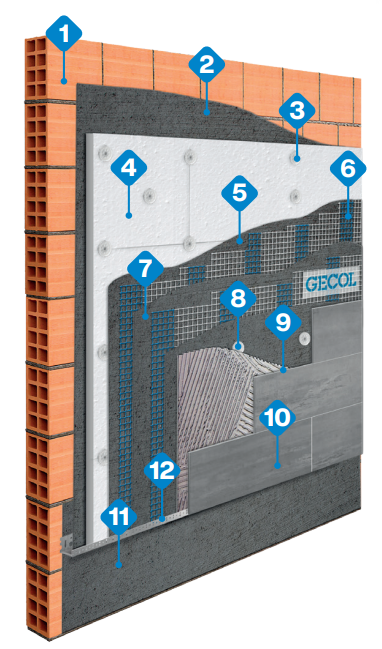 1
2
3
4
5
6
7
GECOL
8
9
10
12
11